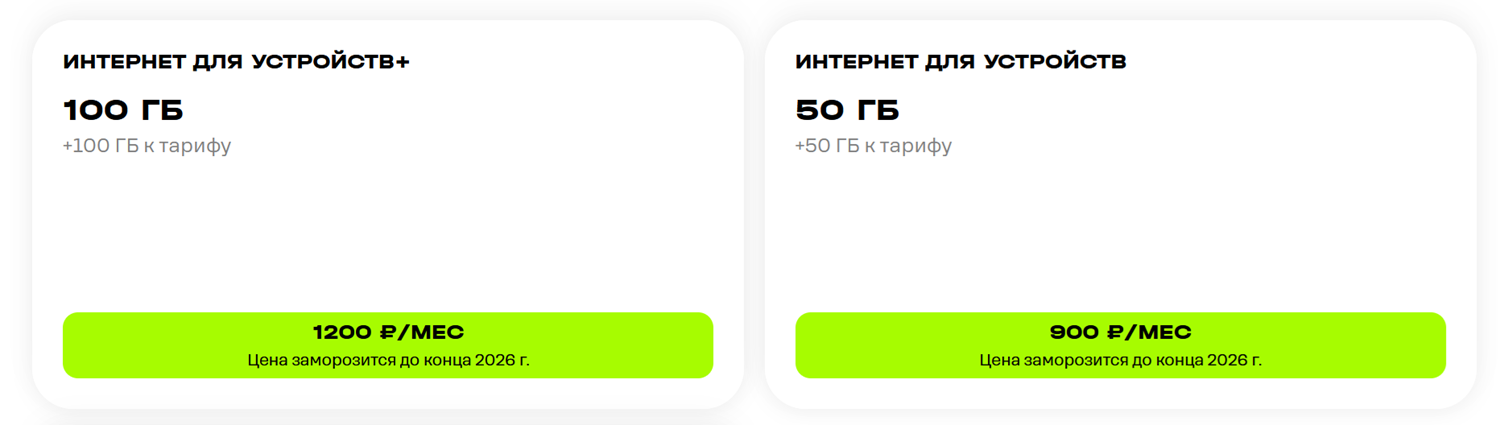 ИНТЕРНЕТ ДЛЯ УСТРОЙСТВ+

100 ГБ

+100 ГБ к тарифу

1200 ₽/МЕС

Цена заморозится до конца 2026 г.

ИНТЕРНЕТ ДЛЯ УСТРОЙСТВ

50 ГБ

+50 ГБ к тарифу

900 ₽/МЕС

Цена заморозится до конца 2026 г.